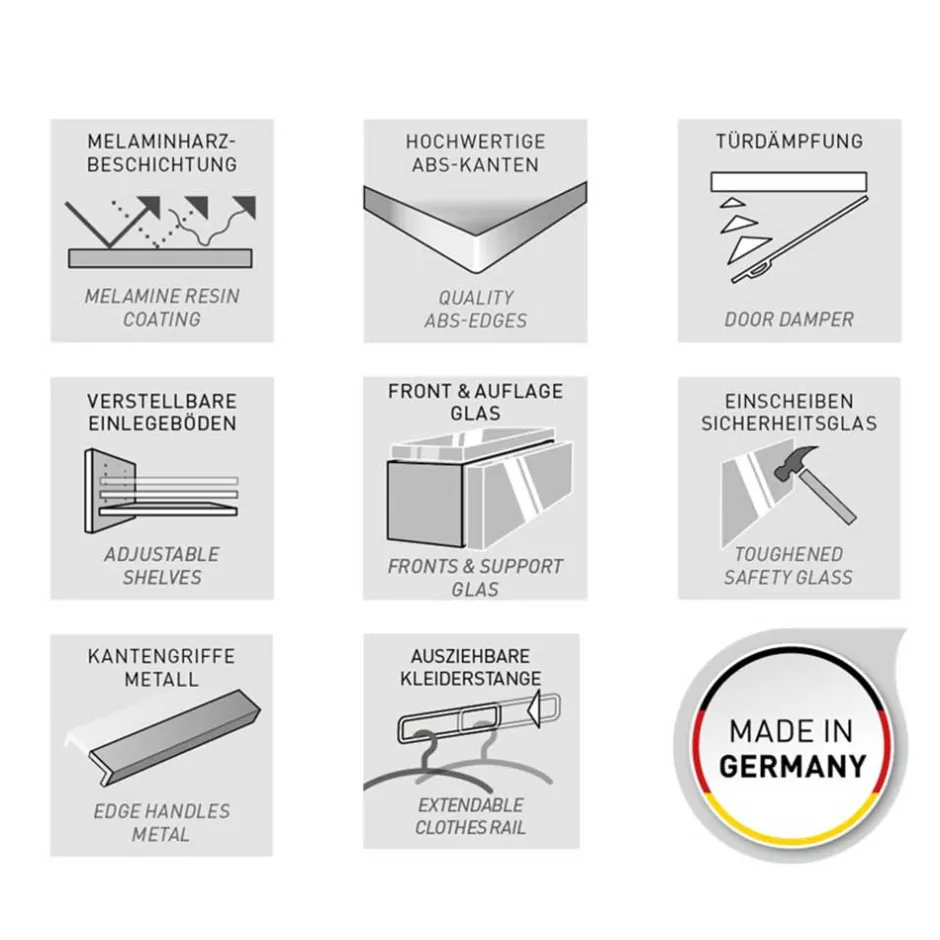 MELAMINHARZ-BESCHICHTUNG

MELAMINE RESIN COATING

HOCHWERTIGE ABS-KANTEN

QUALITY ABS-EDGES

TÜRDÄMPFUNG

DOOR DAMPER

VERSTELLBARE EINLEGEBÖDEN

ADJUSTABLE SHELVES

FRONT & AUFLAGE GLAS

FRONTS & SUPPORT GLAS

EINSCHEIBEN SICHERHEITSGLAS

TOUGHENED SAFETY GLASS

KANTENGRIFFE METALL

EDGE HANDLES METAL

AUSZIEHBARE KLEIDERSTANGE

EXTENDABLE CLOTHES RAIL

MADE IN GERMANY