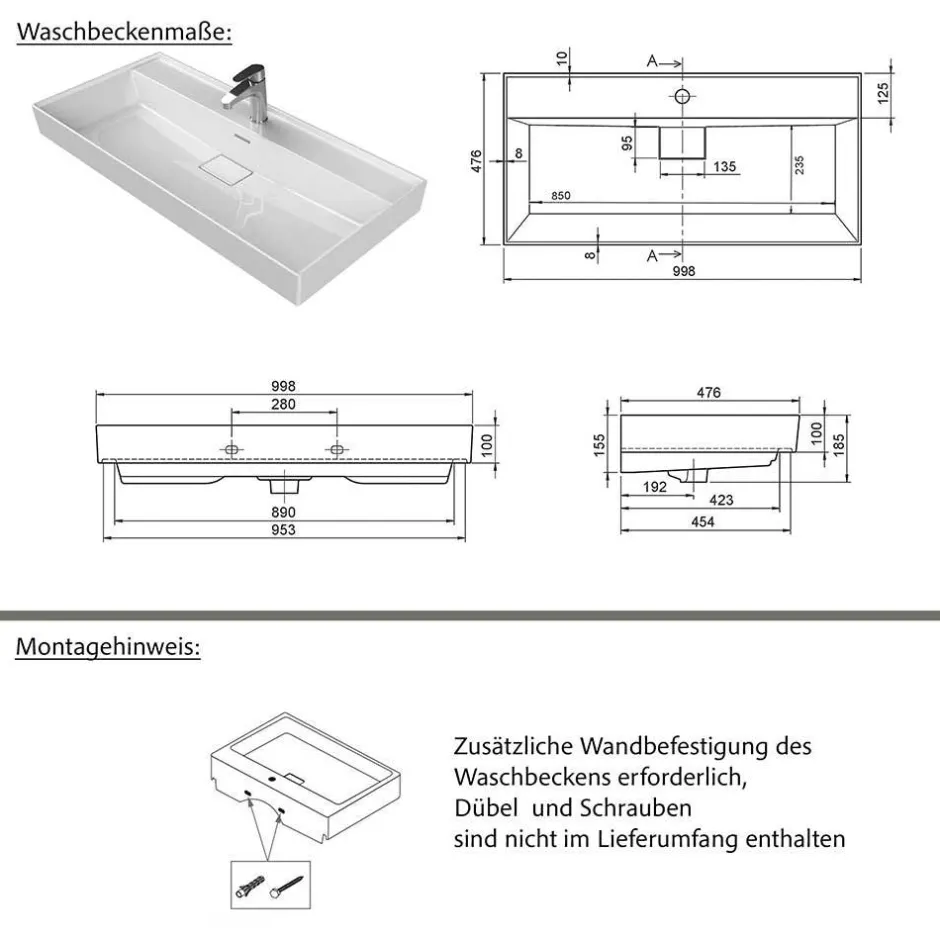 Waschbeckenmaße:

10
A
125
476
8
95
135
235
850
8
A
998

998
280
100
890
953

476
155
100
185
192
423
454

Montagehinweis:

Zusätzliche Wandbefestigung des Waschbeckens erforderlich, Dübel und Schrauben sind nicht im Lieferumfang enthalten